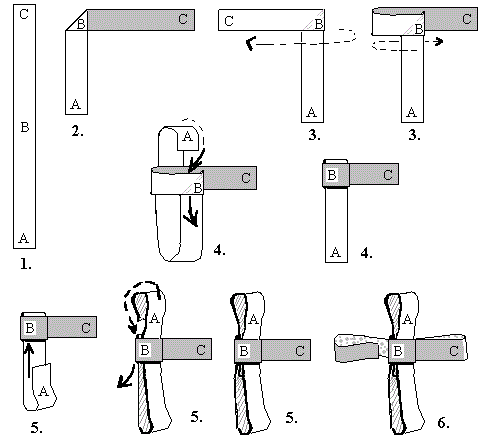 C
B
A
1.

B
C
A
2.

C
B
A
3.

B
C
A
3.

A
B
C
4.

B
C
A
4.

B
C
A
5.

A
B
C
5.

A
B
C
5.

A
B
C
6.